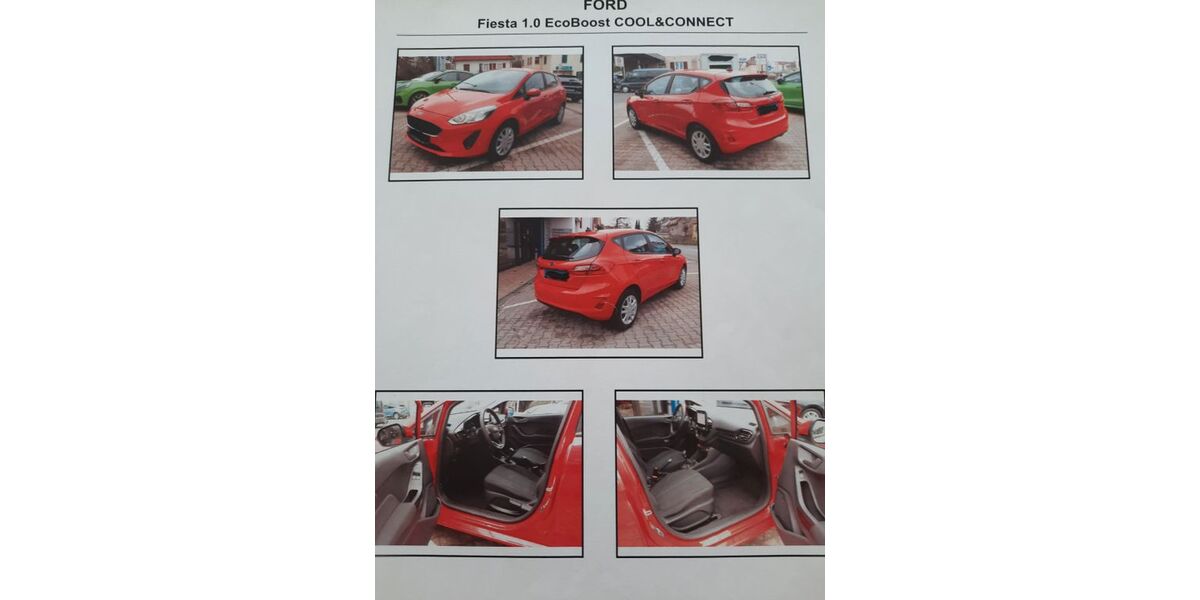 FORD
Fiesta 1.0 EcoBoost COOL&CONNECT